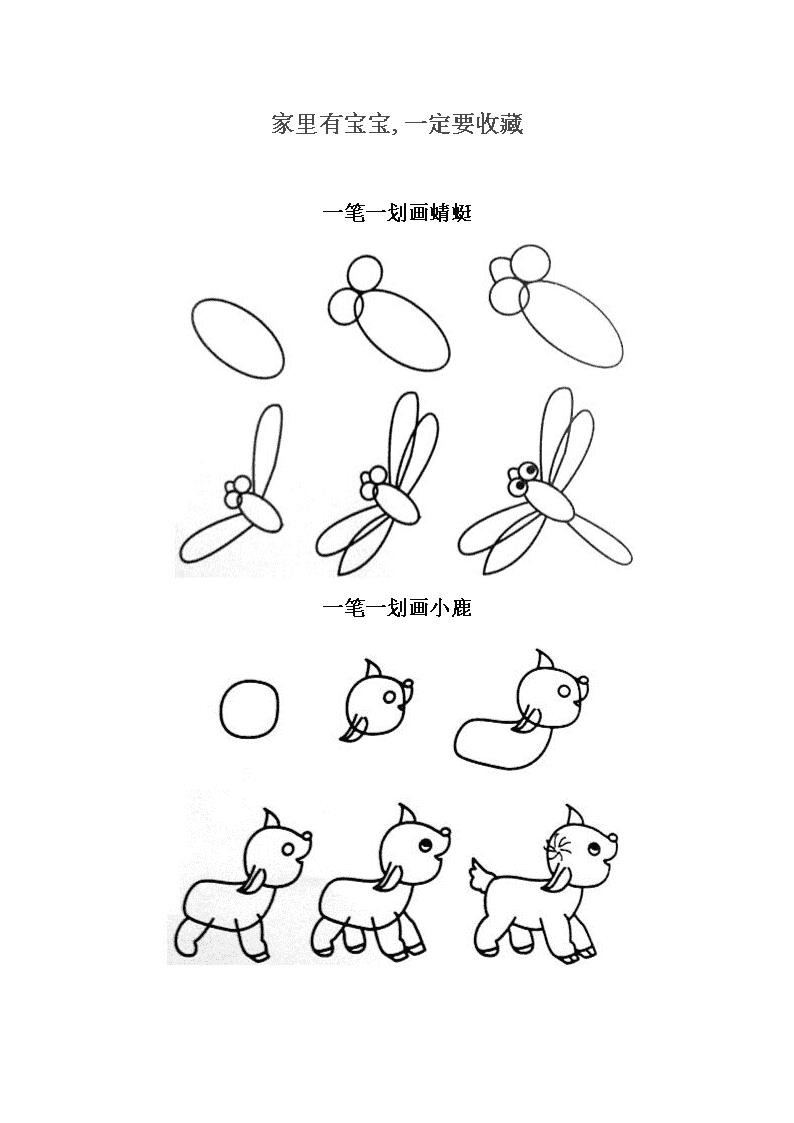 家里有宝宝, 一定要收藏

一笔一划画蜻蜓

一笔一划画小鹿