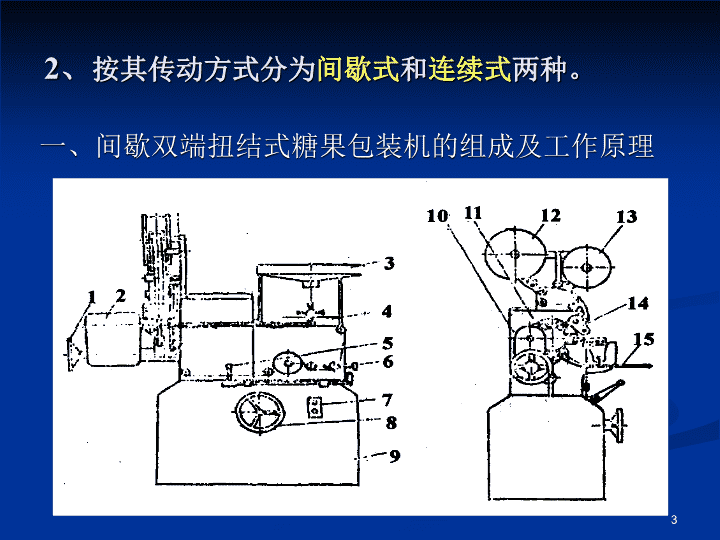 2、按其传动方式分为间歇式和连续式两种。

一、间歇双端扭结式糖果包装机的组成及工作原理

1 2 3 4 5 6 7 8 9

10 11 12 13 14 15

3