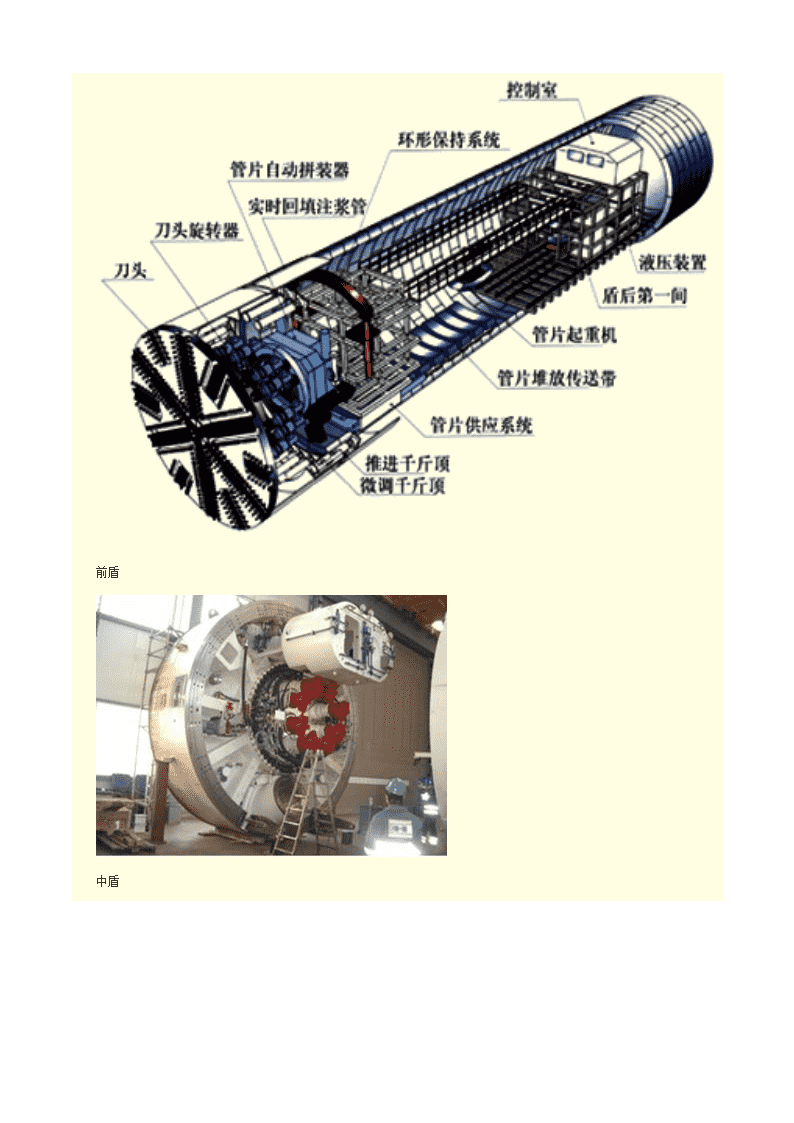 控制室
环形保持系统
管片自动拼装器
实时回填注浆管
刀头旋转器
刀头
液压装置
盾后第一间
管片起重机
管片堆放传送带
管片供应系统
推进千斤顶
微调千斤顶

前盾

中盾